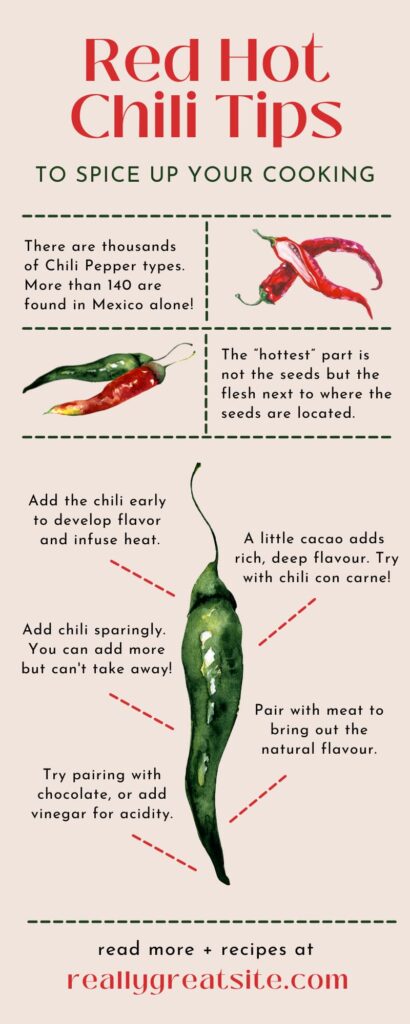 Red Hot Chili Tips

TO SPICE UP YOUR COOKING

There are thousands of Chili Pepper types. More than 140 are found in Mexico alone!

The "hottest" part is not the seeds but the flesh next to where the seeds are located.

Add the chili early to develop flavor and infuse heat.

A little cacao adds rich, deep flavour. Try with chili con carne!

Add chili sparingly. You can add more but can't take away!

Pair with meat to bring out the natural flavour.

Try pairing with chocolate, or add vinegar for acidity.

read more + recipes at

reallygreatsite.com