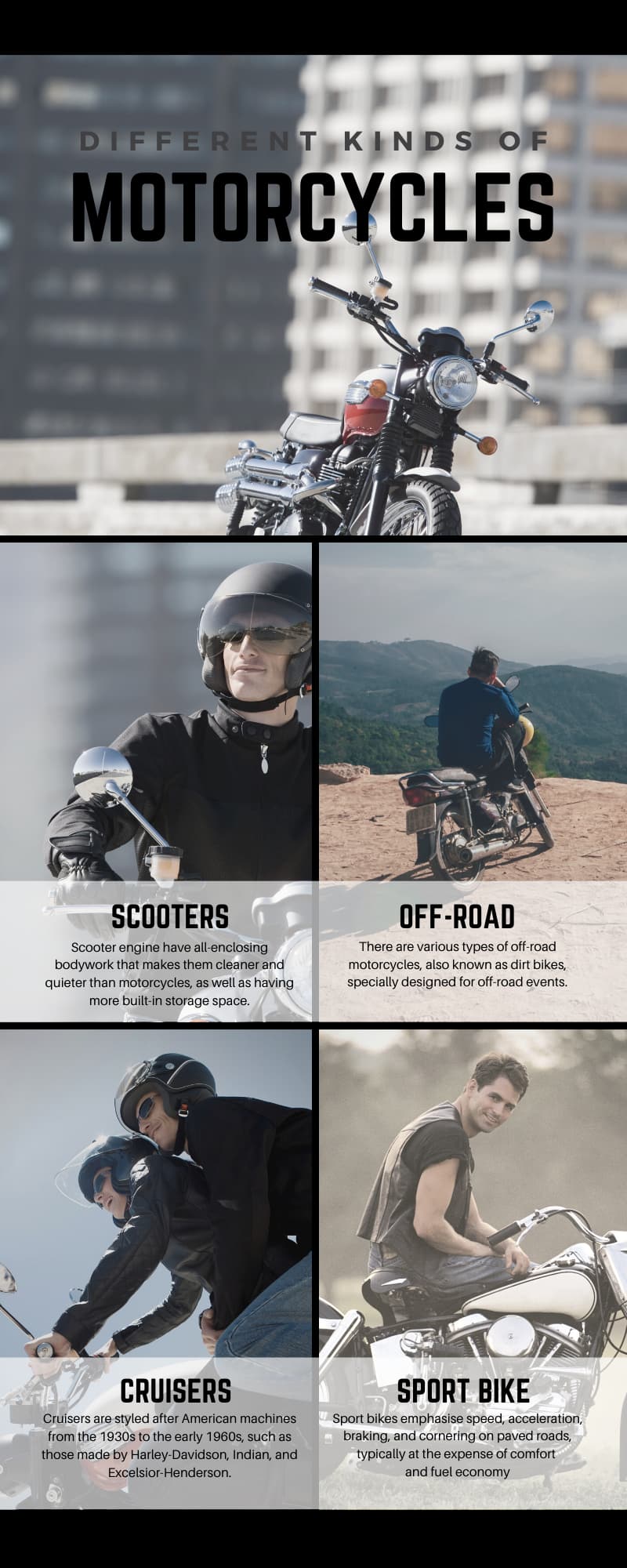 DIFFERENT KINDS OF
MOTORCYCLES

SCOOTERS
Scooter engine have all-enclosing bodywork that makes them cleaner and quieter than motorcycles, as well as having more built-in storage space.

OFF-ROAD
There are various types of off-road motorcycles, also known as dirt bikes, specially designed for off-road events.

CRUISERS
Cruisers are styled after American machines from the 1930s to the early 1960s, such as those made by Harley-Davidson, Indian, and Excelsior-Henderson.

SPORT BIKE
Sport bikes emphasise speed, acceleration, braking, and cornering on paved roads, typically at the expense of comfort and fuel economy